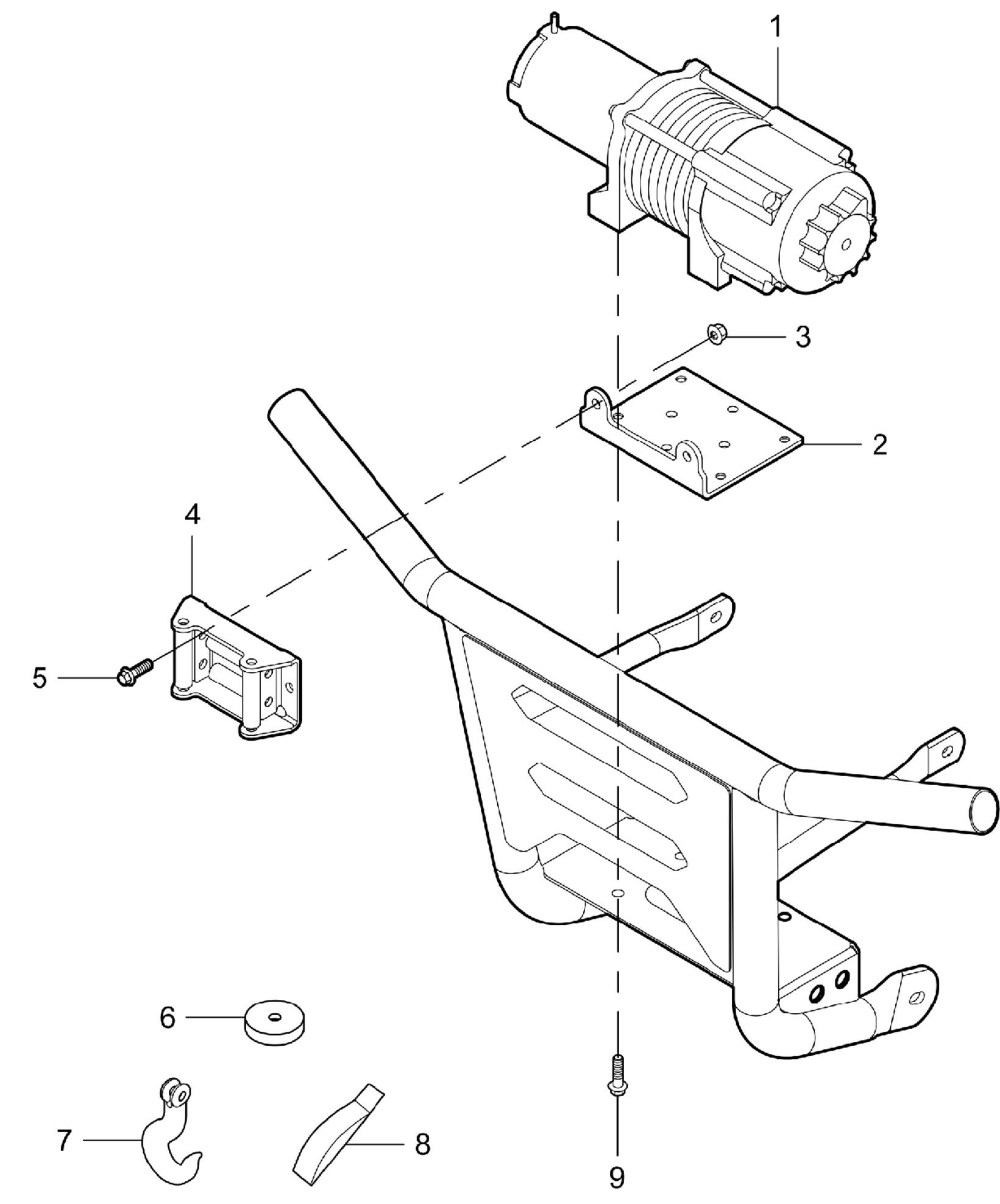 1
3
2
4
5
6
7
8
9