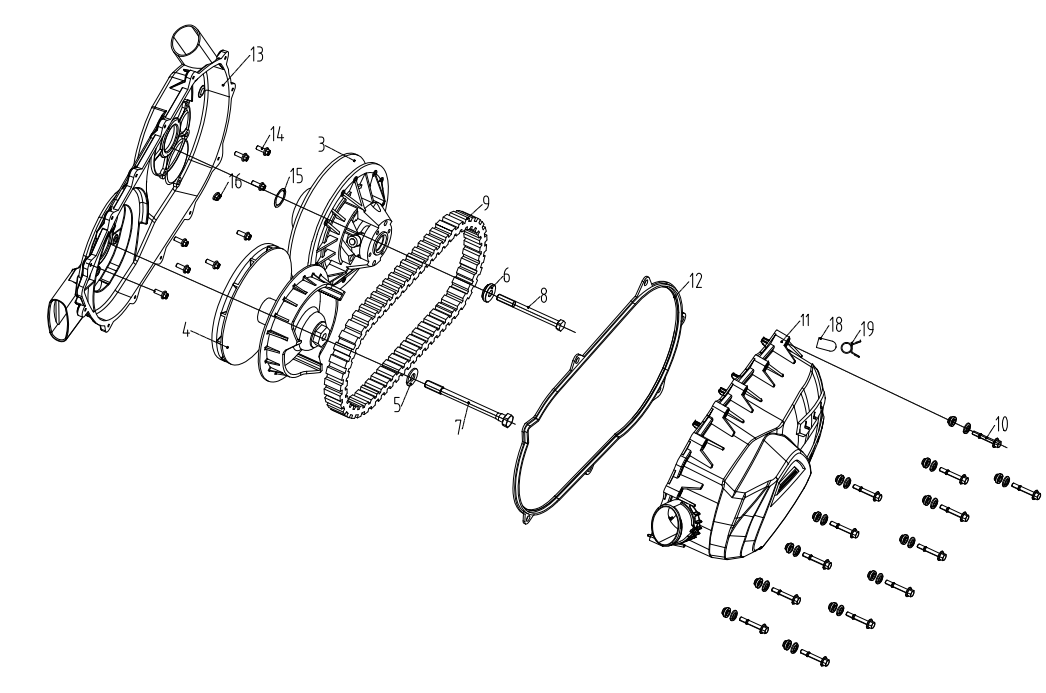 13
14
3
15
16
9
6
8
12
4
5
7
11
18
19
10