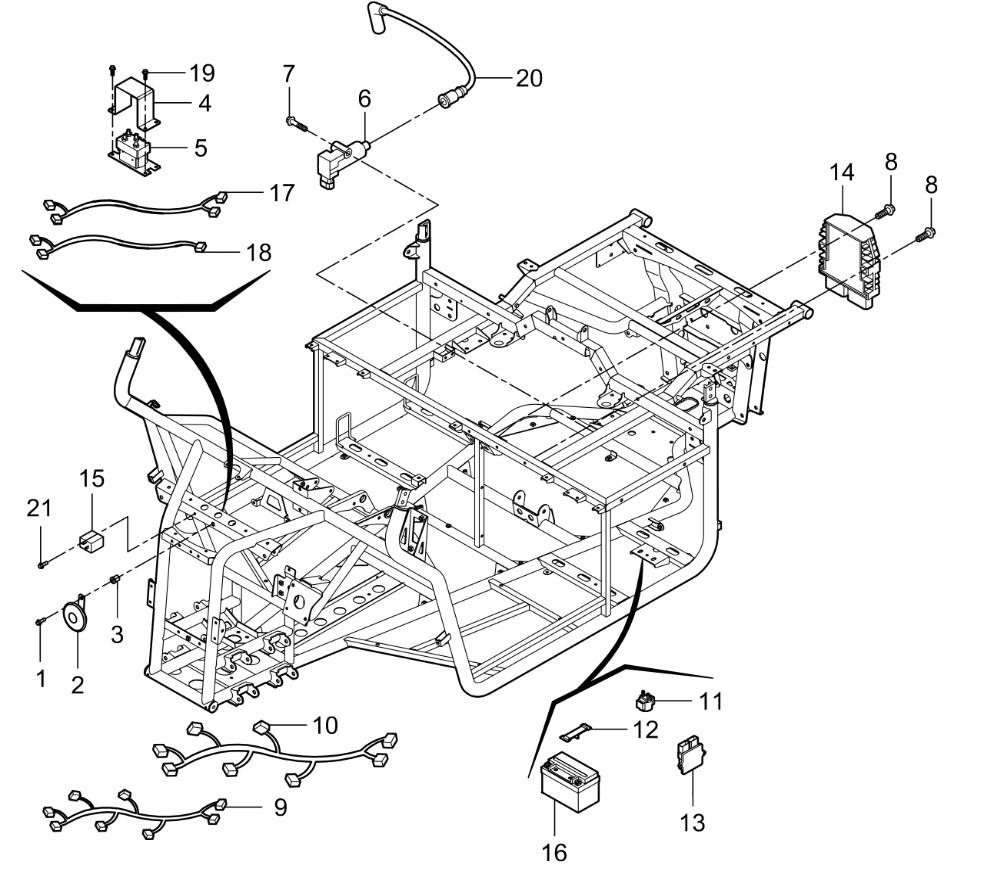 19
4
5
7
6
20
17
18
14
8
8
15
21
3
1
2
10
9
11
12
13
16