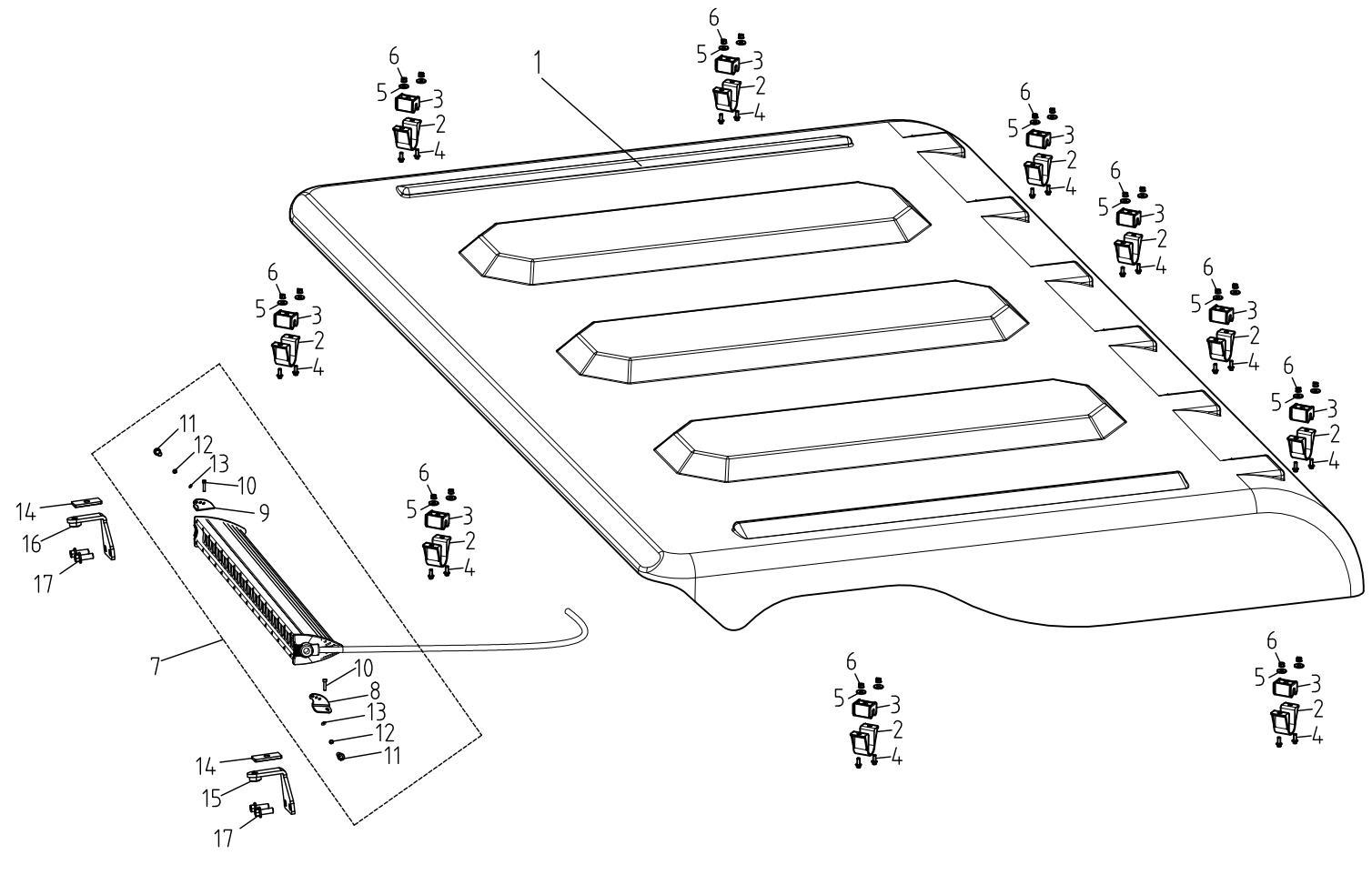 1
6
5 3
2
4
6
5 3
2
4
6
5 3
2
4
6
5 3
2
4
6
5 3
2
4
6
5 3
2
4
6
5 3
2
4
6
5 3
2
4
6
5 3
2
4
6
5 3
2
4
11
12
13
10
9
14
16
17
7
10
8
13
12
11
14
15
17