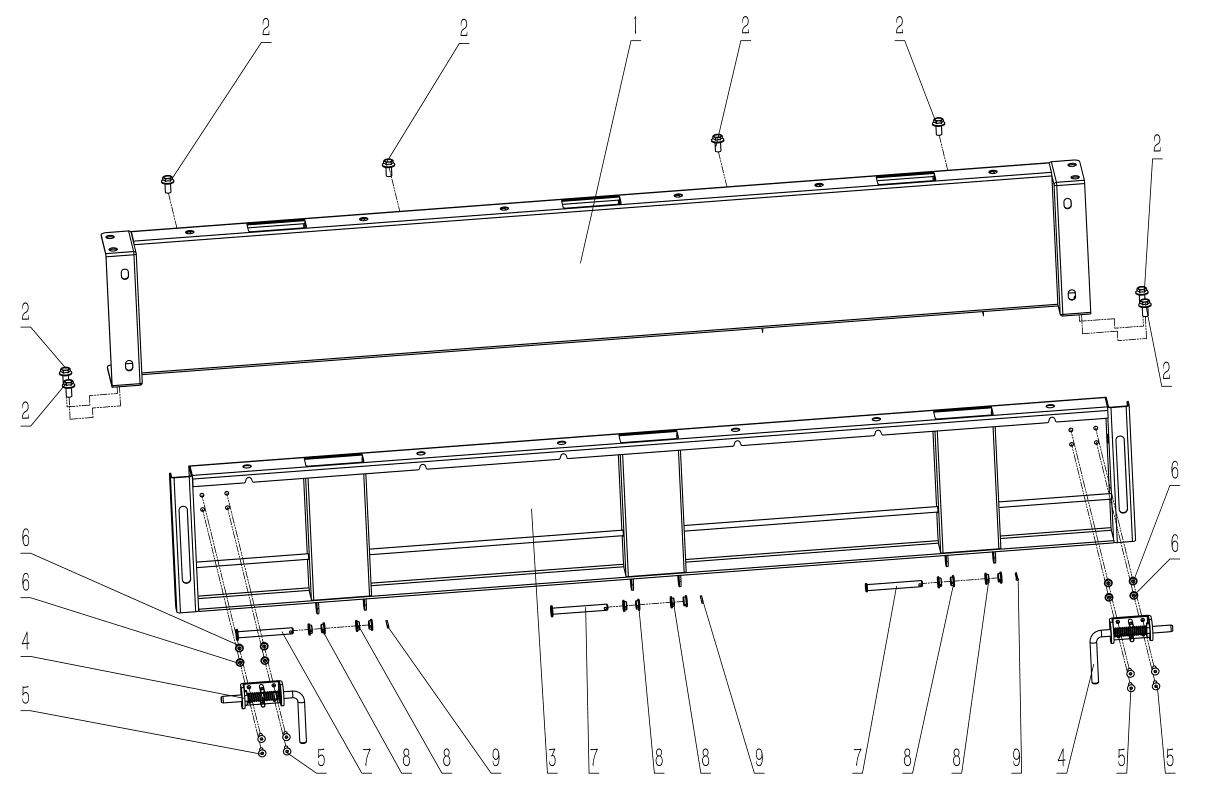 2
2
1
2
2
2
2
2
2
6
6
6
6
4
5
5
7
8
8
9
3
7
8
8
9
7
8
8
9
4
5
5