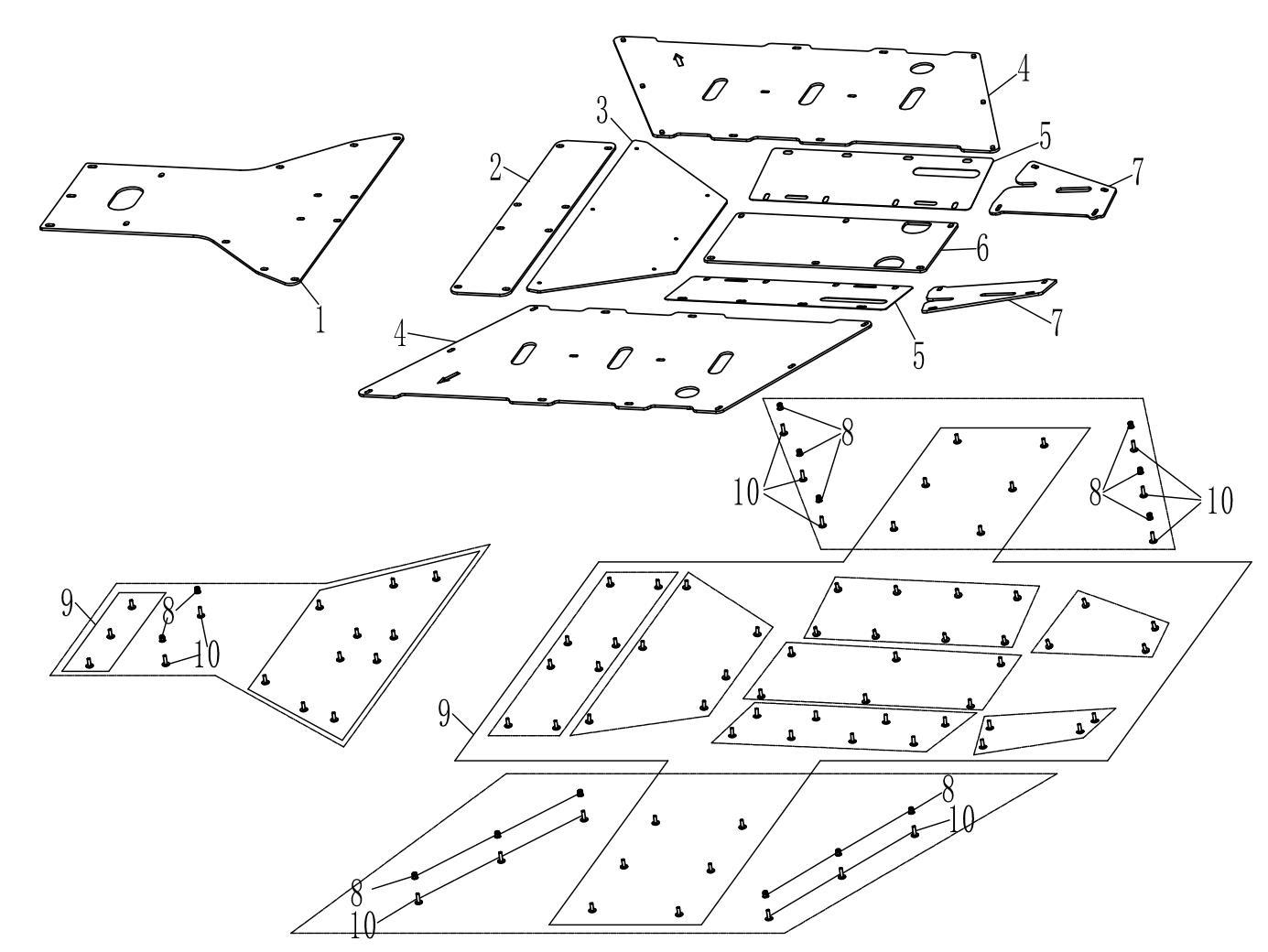 4
3
5
2
7
6
1
7
4
5
8
10
8
10
9
8
10
9
8
10
8
10