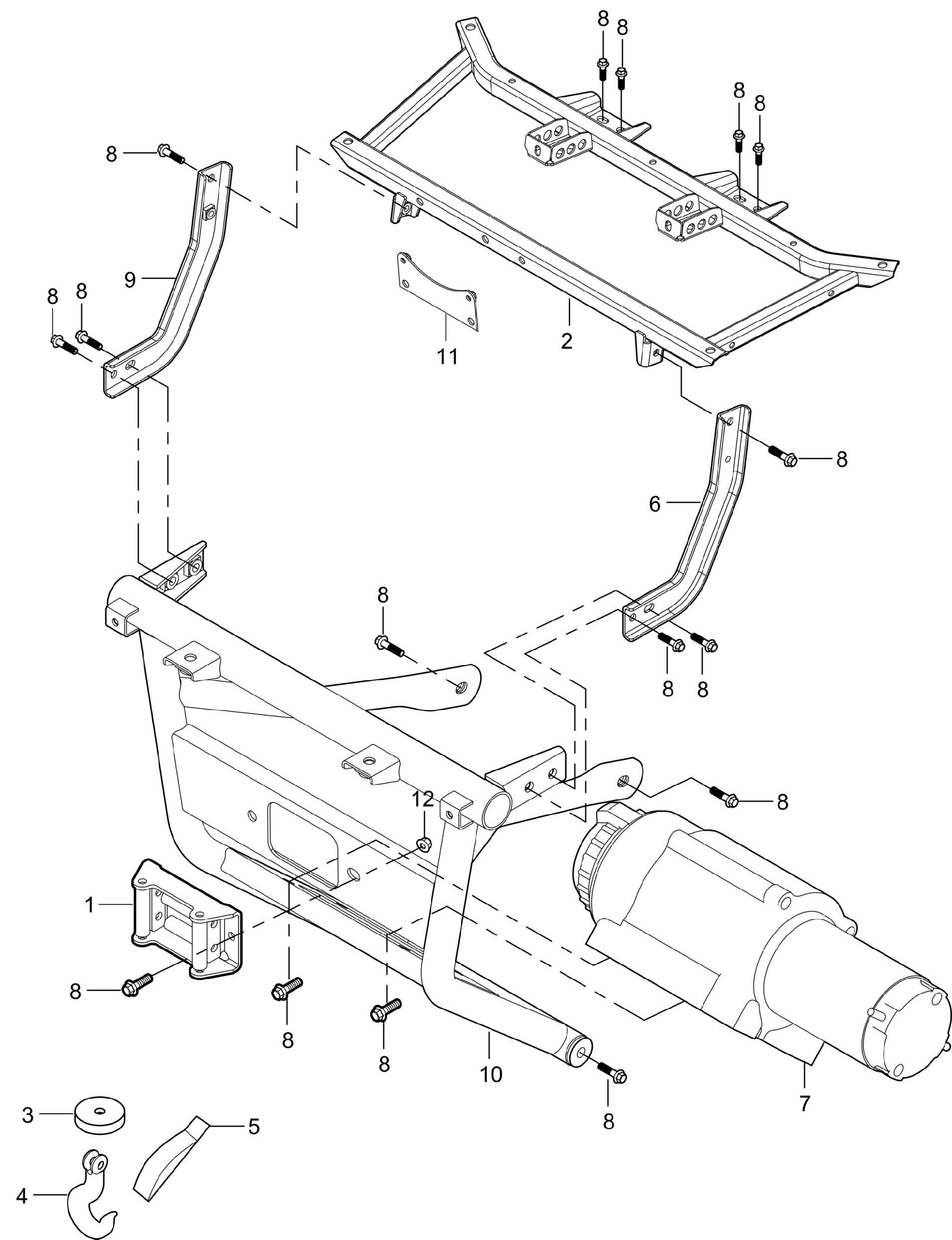 8
8
8
8
8
9
8
8
11
2
8
6
8
8
8
8
12
1
8
8
8
10
8
7
3
5
4